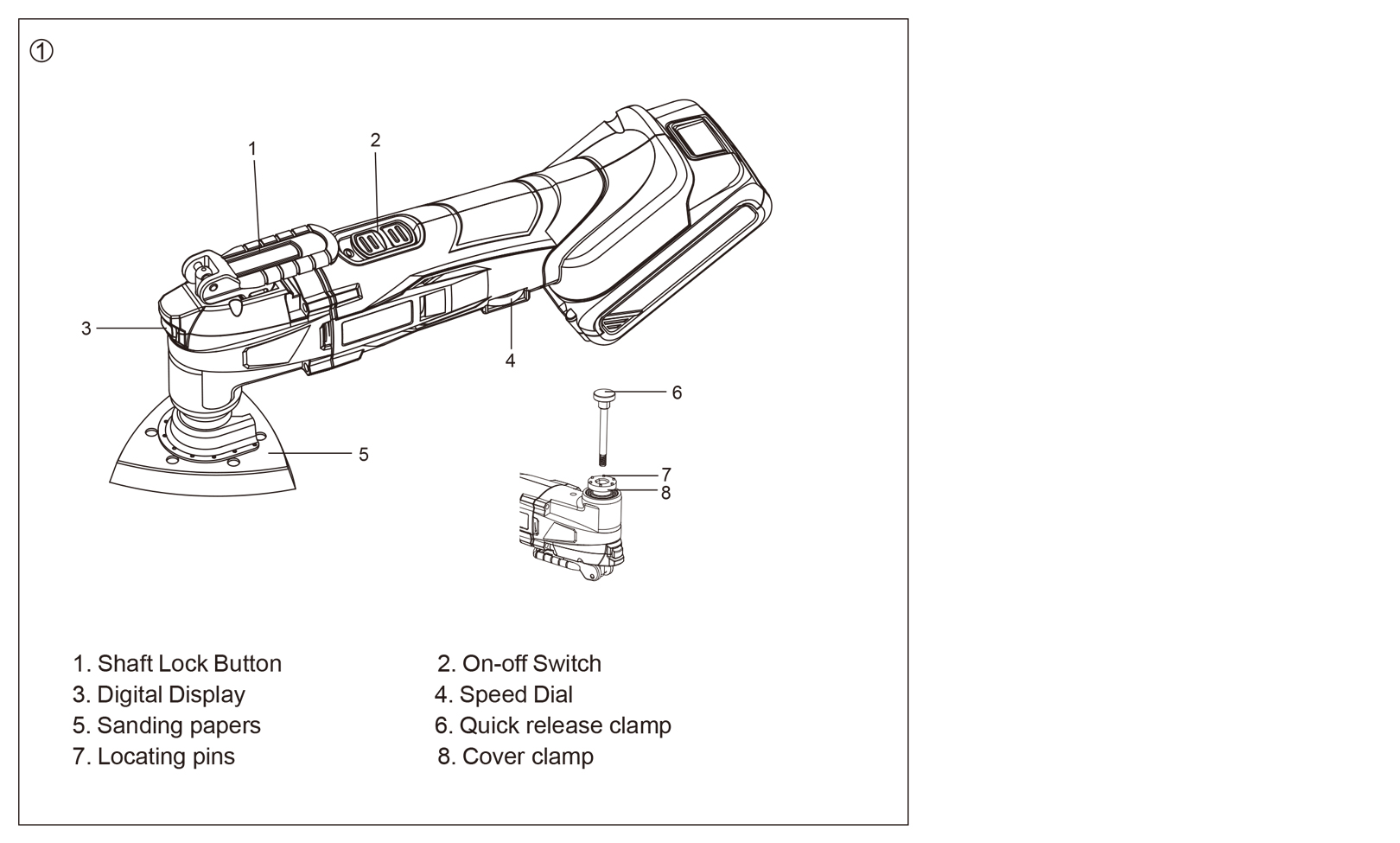 ①

1
2
3
4
5
6
7
8

1. Shaft Lock Button
3. Digital Display
5. Sanding papers
7. Locating pins

2. On-off Switch
4. Speed Dial
6. Quick release clamp
8. Cover clamp