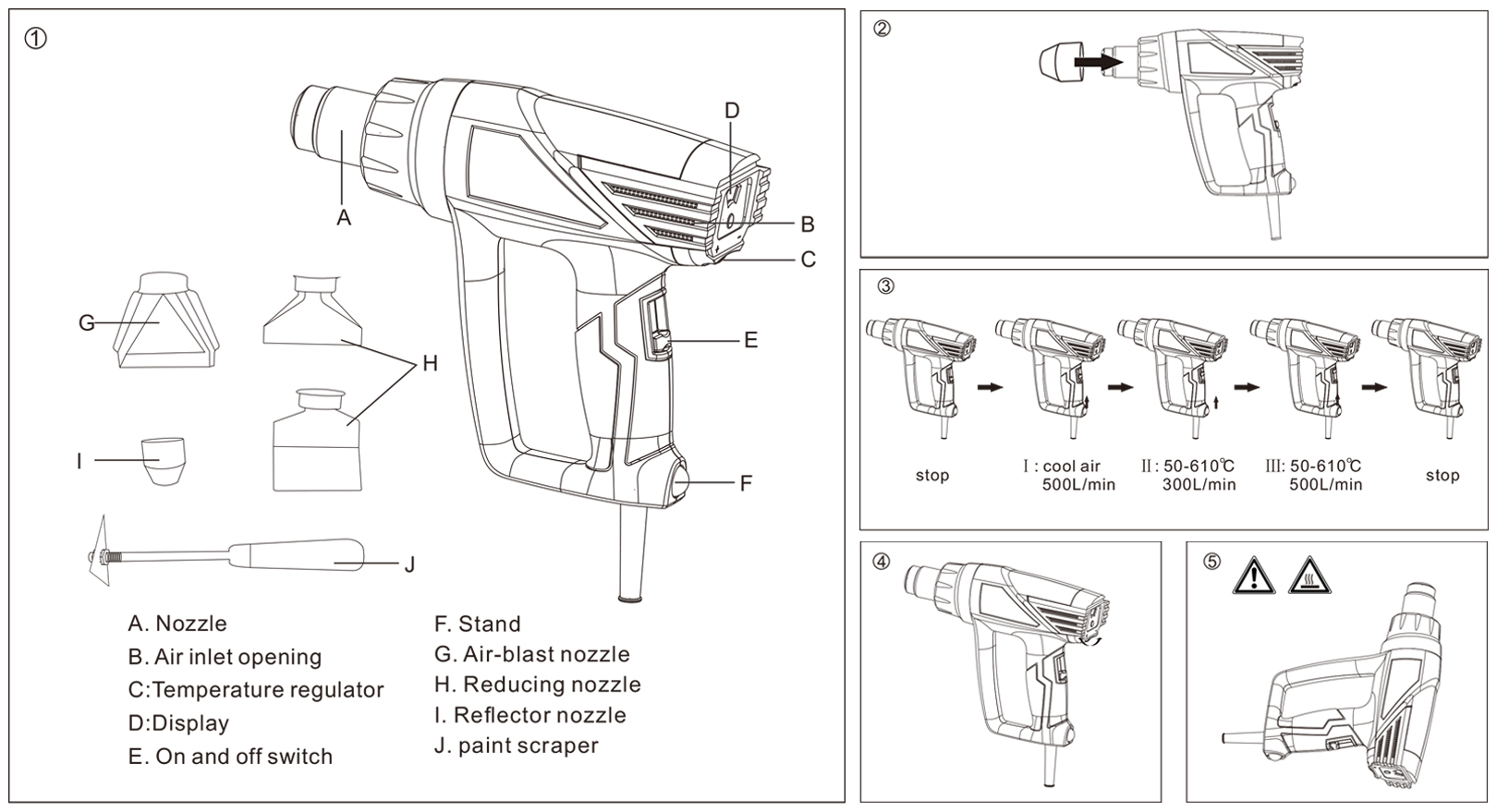 ①

D

A

B

C

G

H

E

I

F

J

A. Nozzle
B. Air inlet opening
C:Temperature regulator
D:Display
E. On and off switch

F. Stand
G. Air-blast nozzle
H. Reducing nozzle
I. Reflector nozzle
J. paint scraper

②

③

stop

Ⅰ: cool air 500L/min

Ⅱ: 50-610℃ 300L/min

Ⅲ: 50-610℃ 500L/min

stop

④

⑤