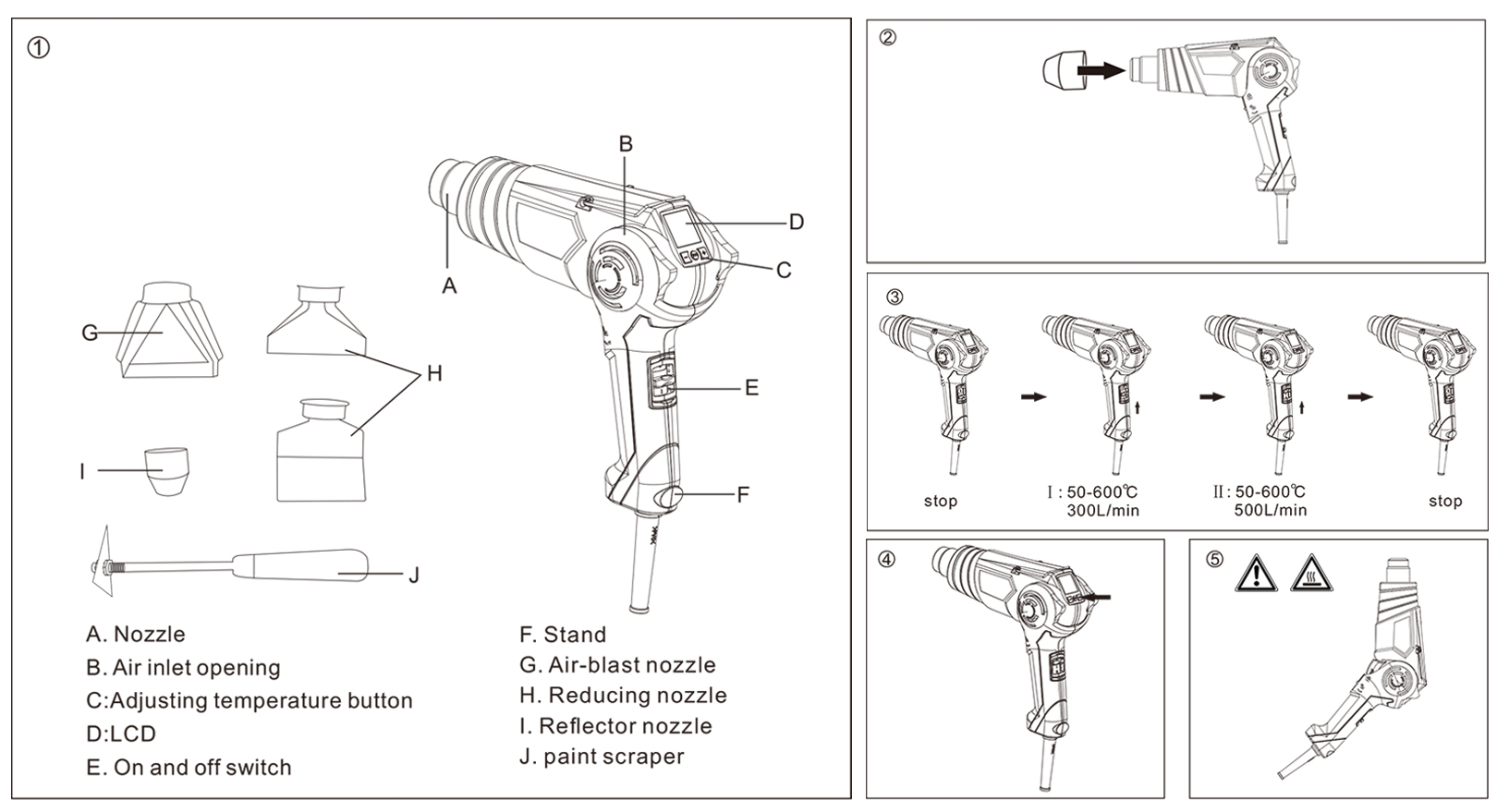 ①

B

D

C

A

G

H

E

I

F

J

A. Nozzle
B. Air inlet opening
C:Adjusting temperature button
D:LCD
E. On and off switch

F. Stand
G. Air-blast nozzle
H. Reducing nozzle
I. Reflector nozzle
J. paint scraper

②

③

stop

Ⅰ: 50-600℃
300L/min

Ⅱ: 50-600℃
500L/min

stop

④

⑤